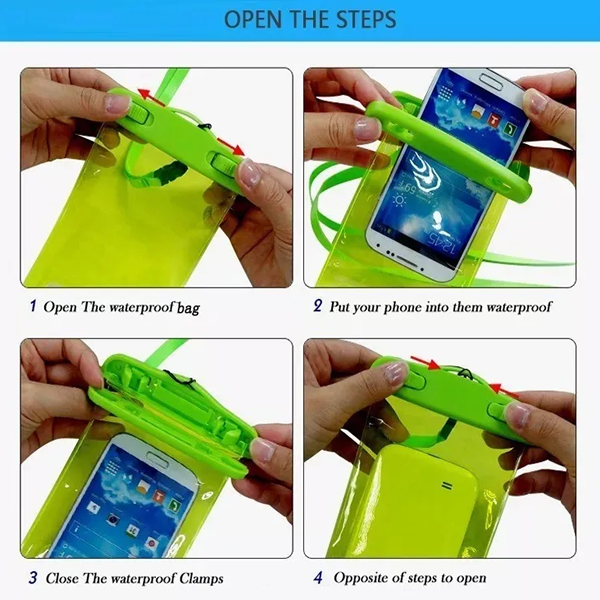 OPEN THE STEPS

1 Open The waterproof bag

2 Put your phone into them waterproof

3 Close The waterproof Clamps

4 Opposite of steps to open